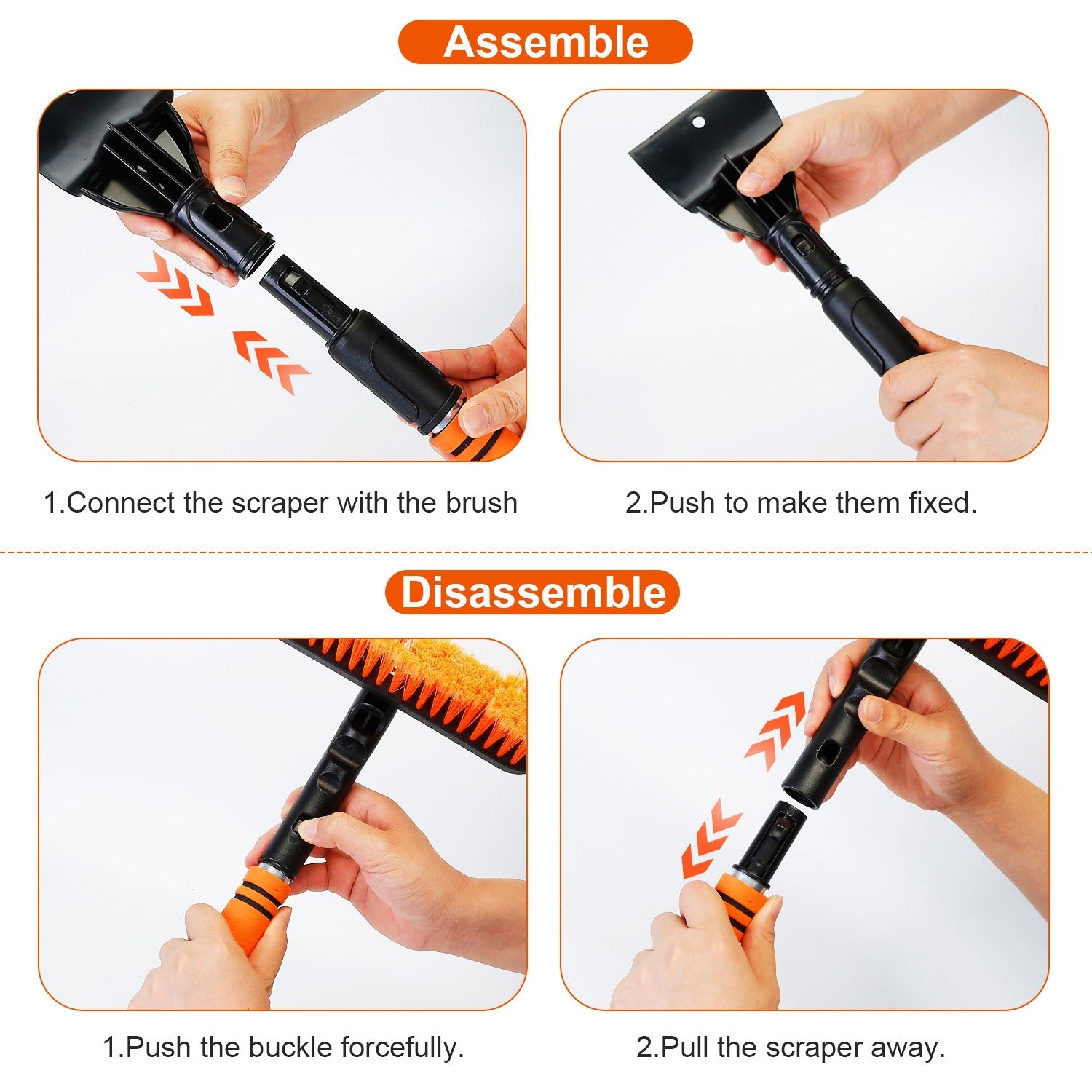 Assemble

1.Connect the scraper with the brush

2.Push to make them fixed.

Disassemble

1.Push the buckle forcefully.

2.Pull the scraper away.