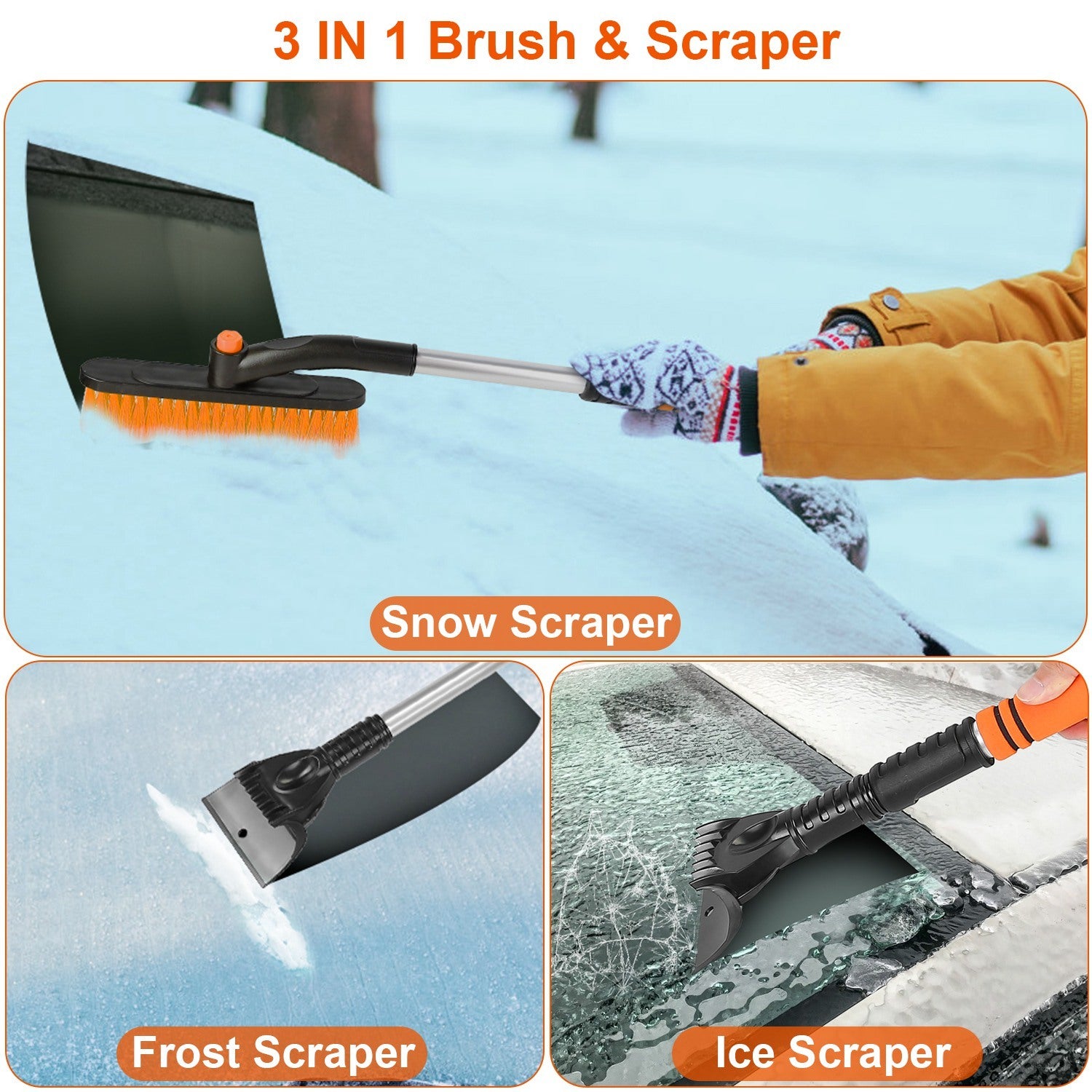 3 IN 1 Brush & Scraper

Snow Scraper

Frost Scraper

Ice Scraper