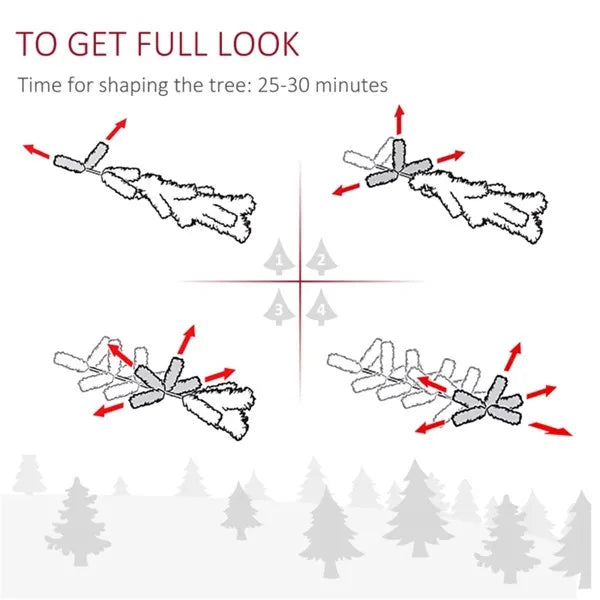 TO GET FULL LOOK

Time for shaping the tree: 25-30 minutes

1 2
3 4